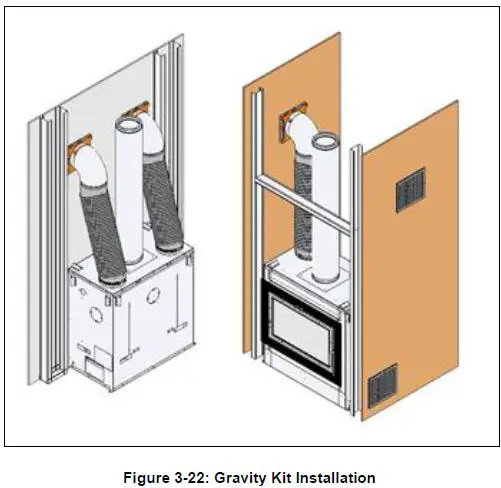 Figure 3-22: Gravity Kit Installation