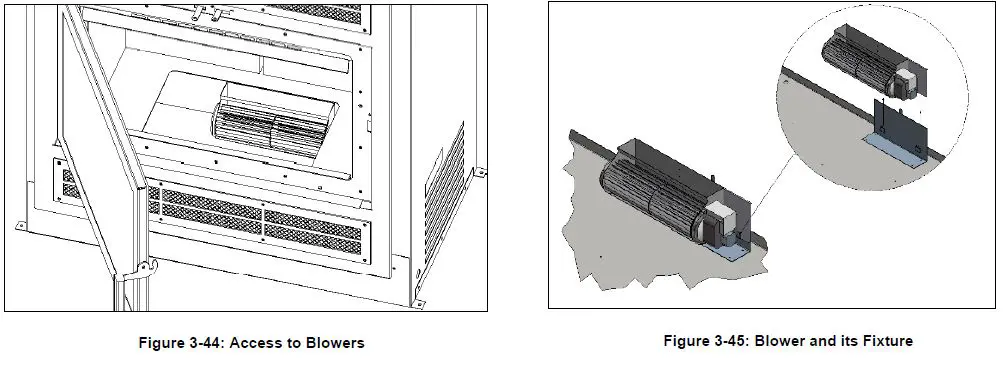 Figure 3-44: Access to Blowers

Figure 3-45: Blower and its Fixture