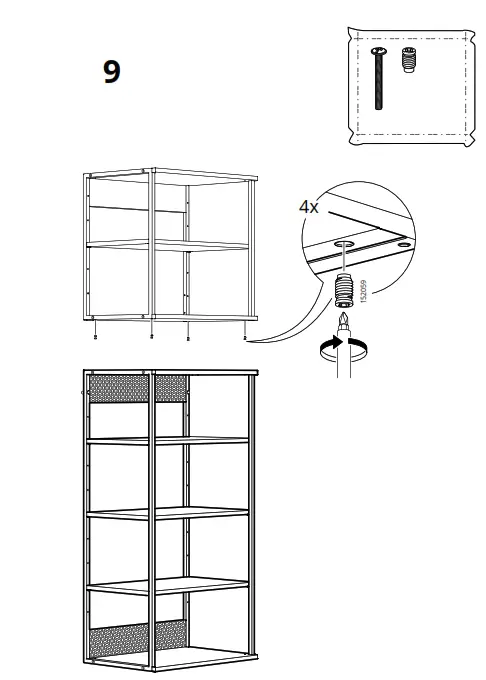 9

4x

152059