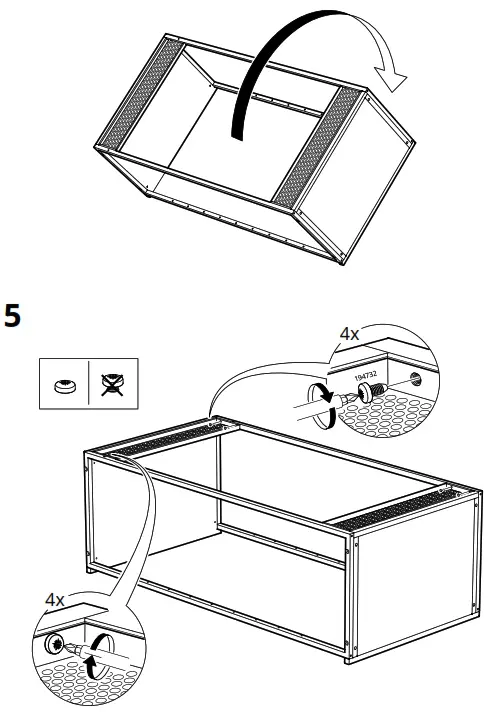 5

4x

194732

4x