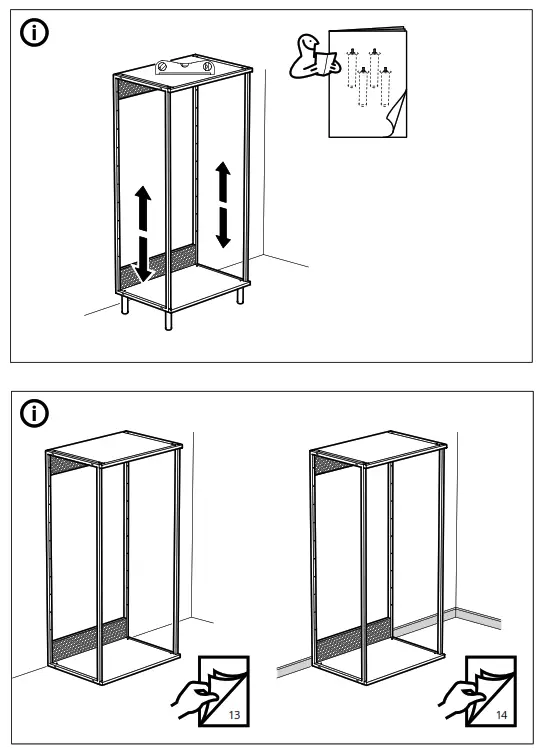 i

i

13

14