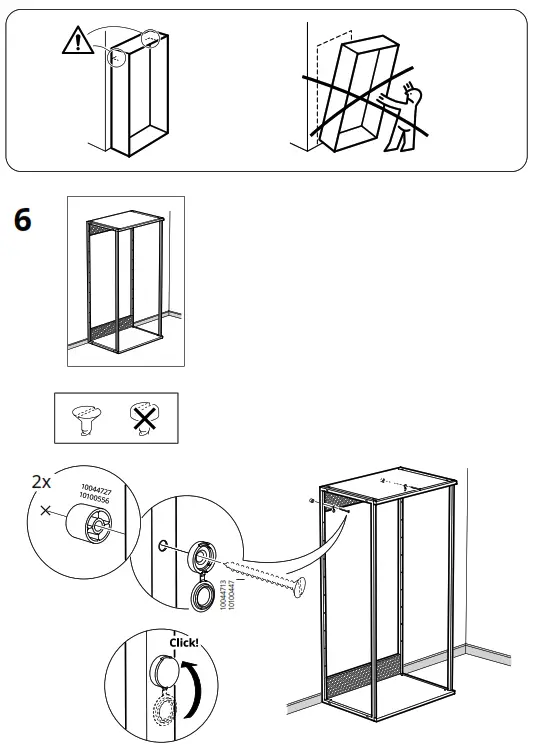 6

2x

10044727
10100556

10044713
10100447

Click!