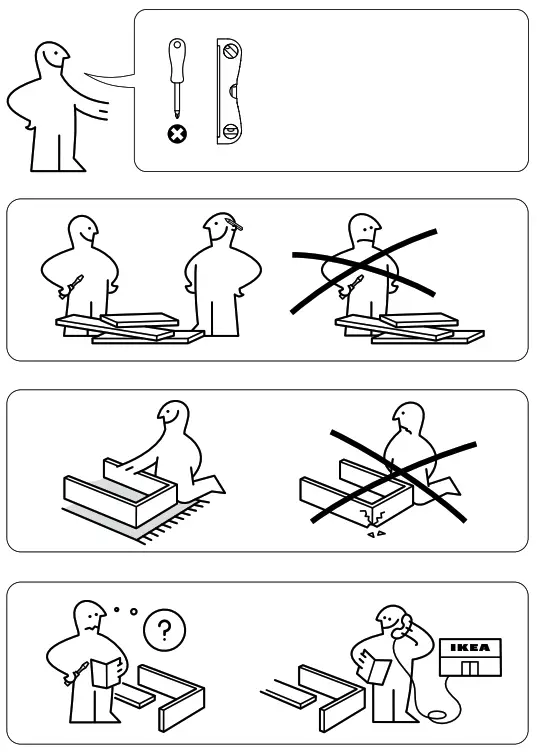 ?

IKEA