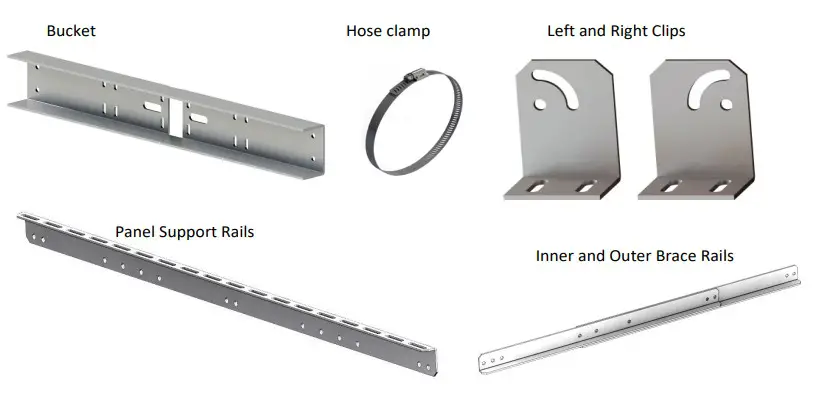 Bucket

Hose clamp

Left and Right Clips

Panel Support Rails

Inner and Outer Brace Rails