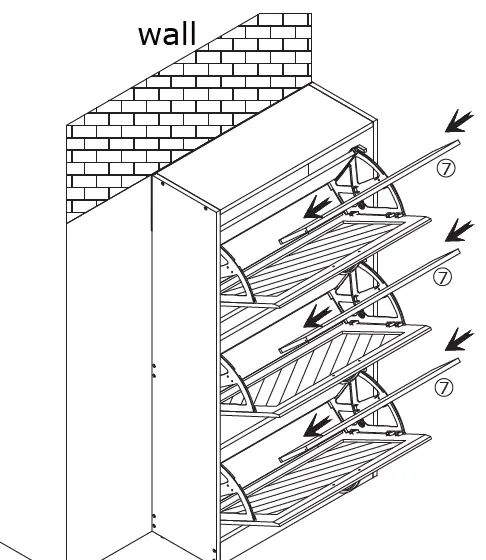 wall

⑦

⑦

⑦