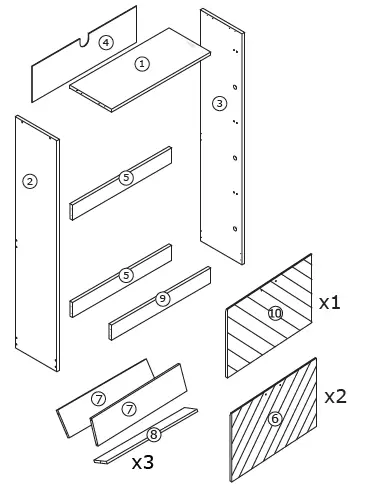 4
1
3
2
5
5
9
10
x1
7
7
8
x3
6
x2