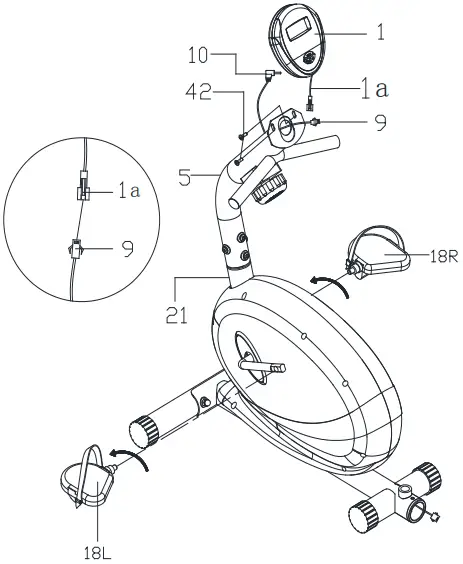 1
10
1a
42
9
5
1a
9
18R
21
18L