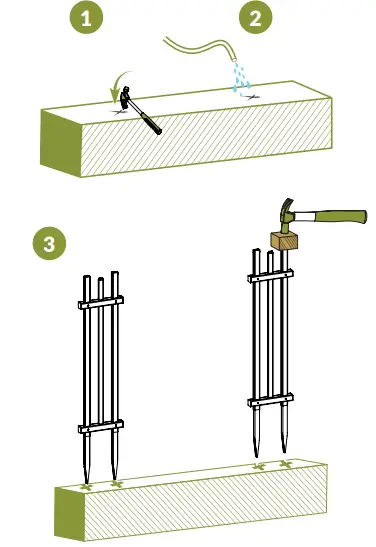 1

2

3