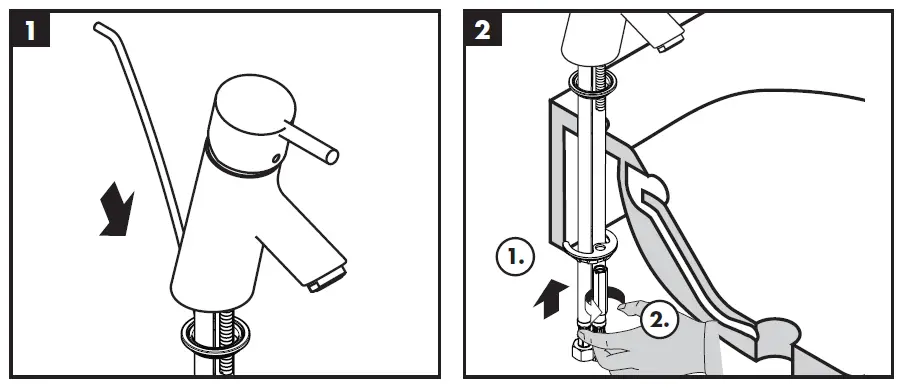 1

2

1.

2.