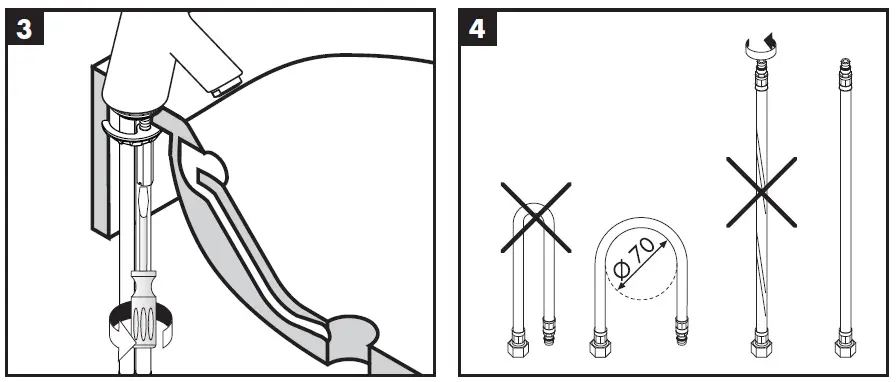 3

4

Ø70