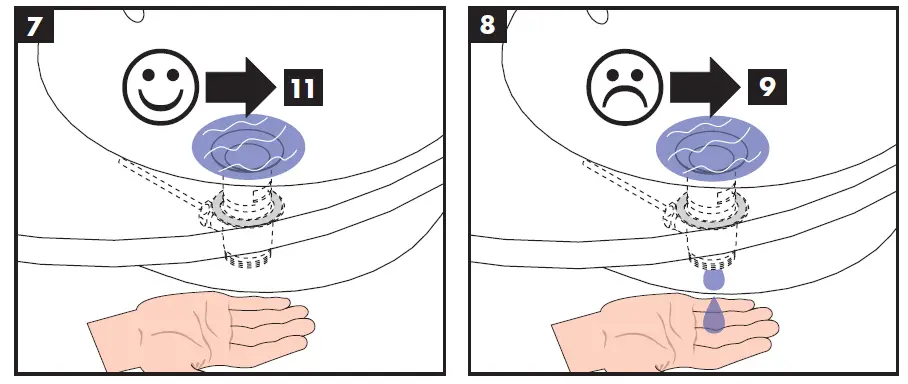 7

11

8

9