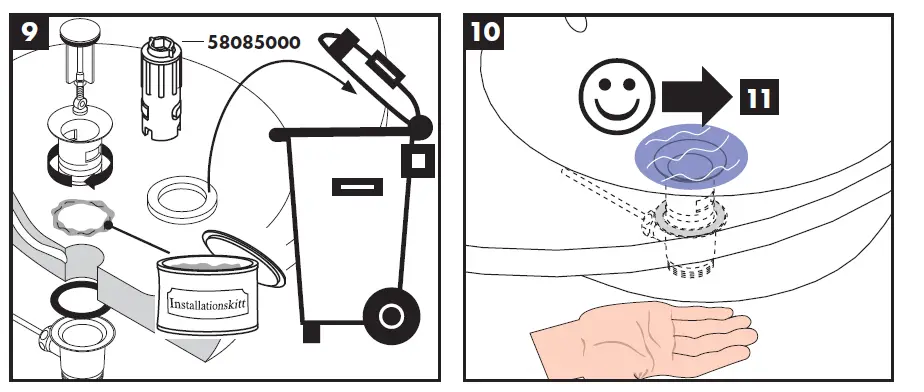 9

58085000

Installationskitt

10

11