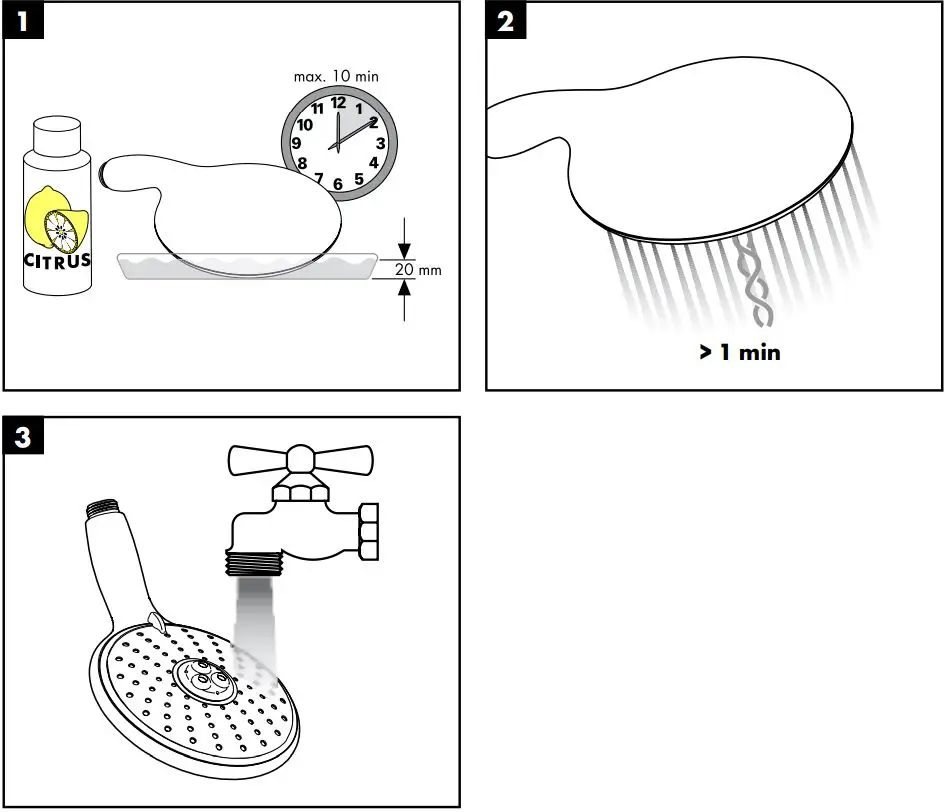 1

max. 10 min

12
1
2
3
4
5
6
7
8
9
10
11

CITRUS

20 mm

2

> 1 min

3