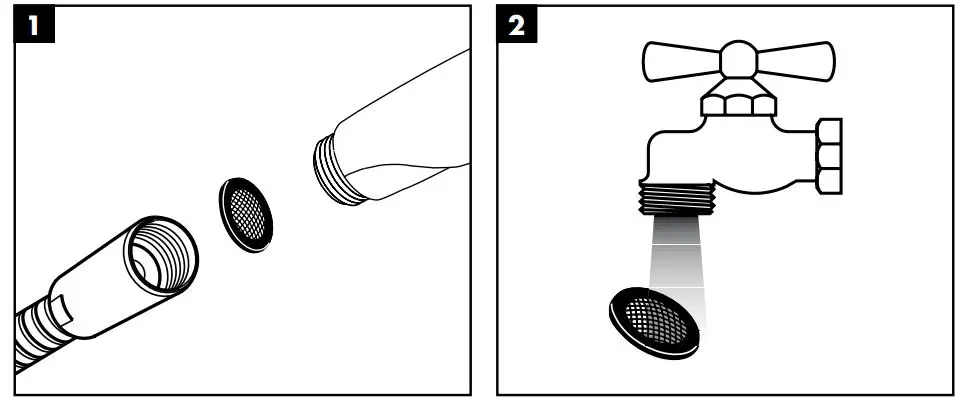 1

2