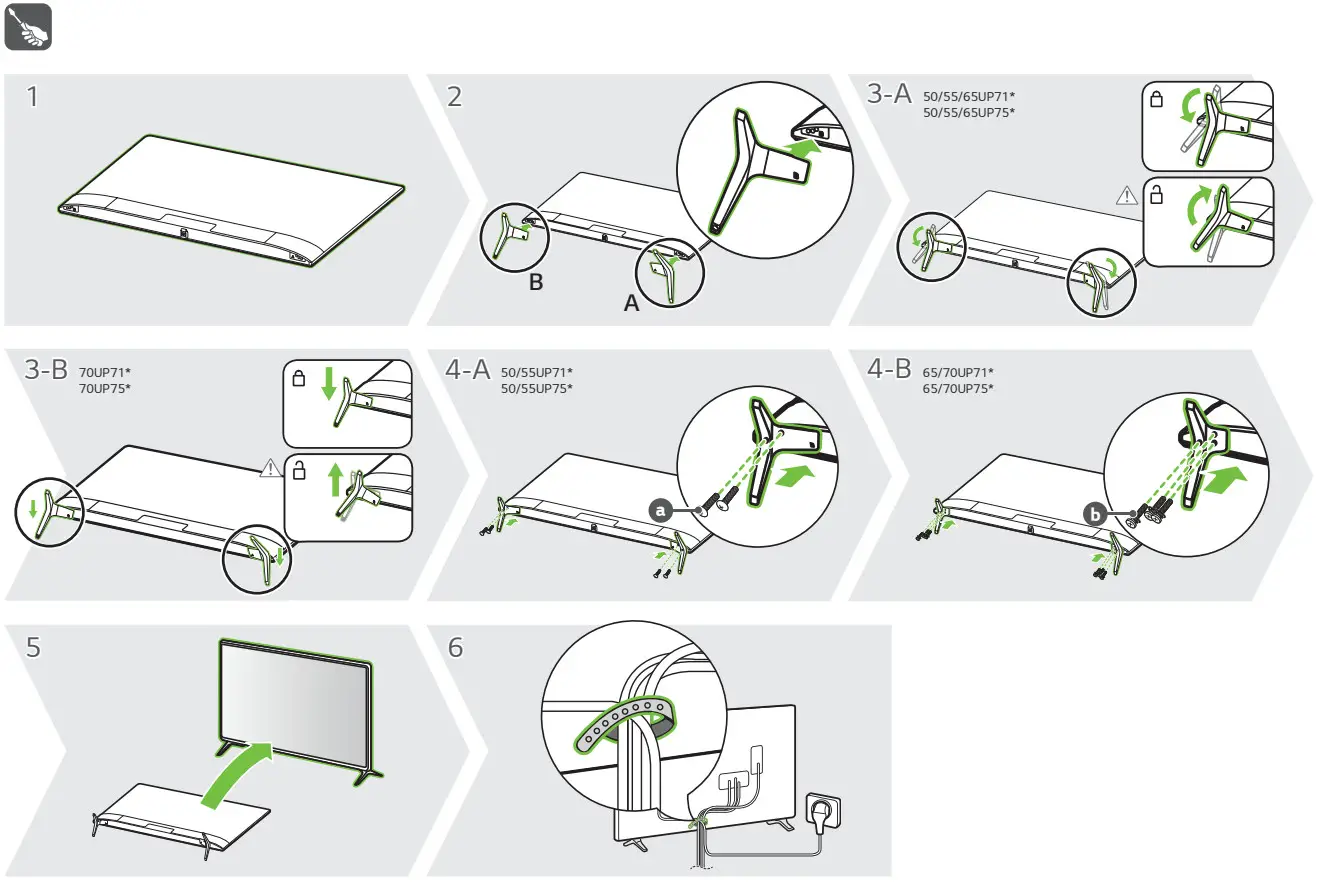 1

2

B

A

3-A 50/55/65UP71*
50/55/65UP75*

3-B 70UP71*
70UP75*

4-A 50/55UP71*
50/55UP75*

a

4-B 65/70UP71*
65/70UP75*

b

5

6