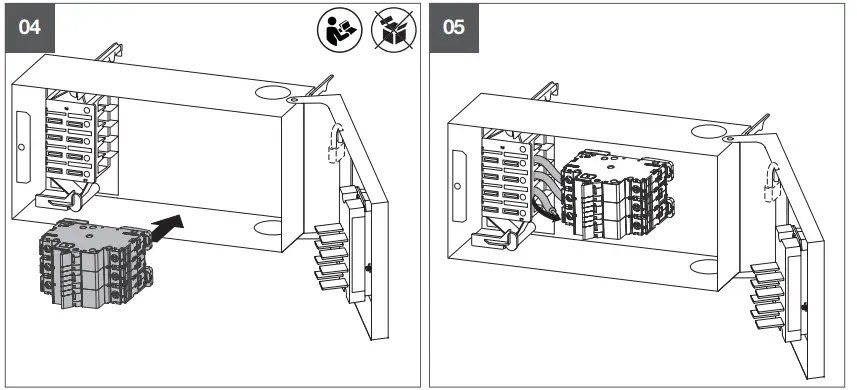 04

05