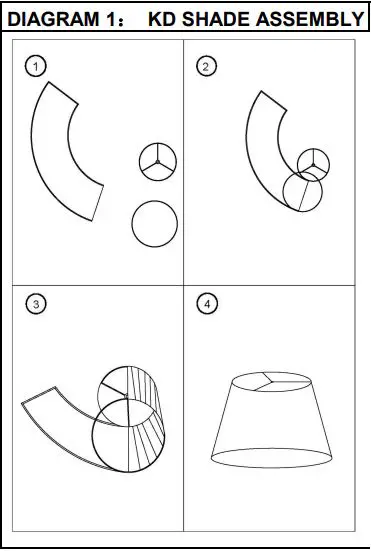 DIAGRAM 1:　KD SHADE ASSEMBLY

1

2

3

4