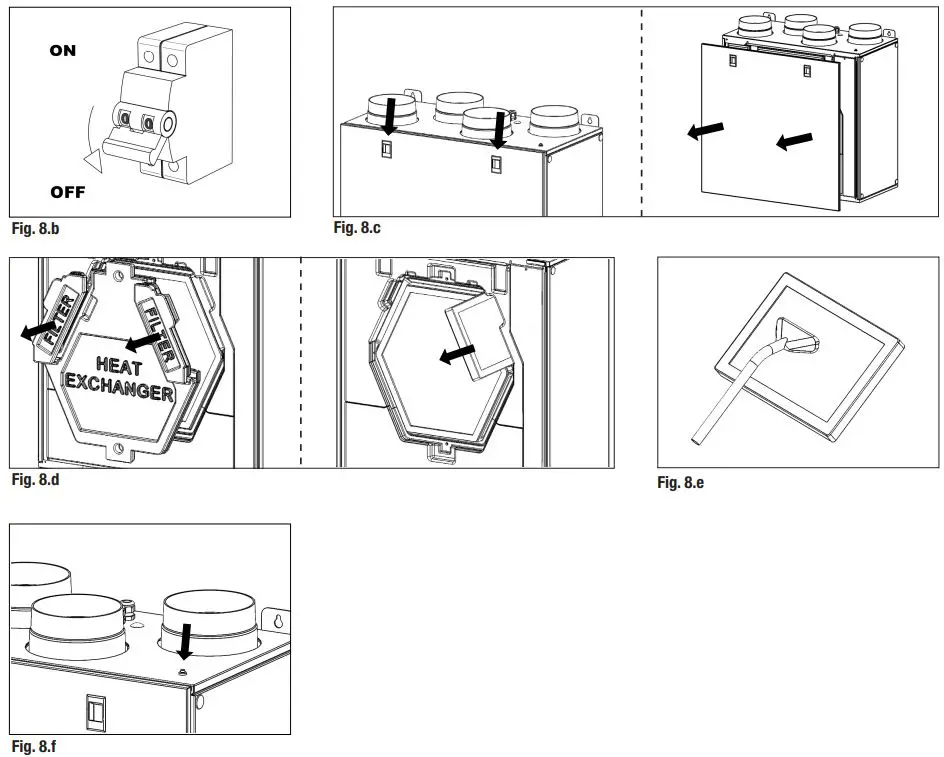 ON

OFF

Fig. 8.b

Fig. 8.c

FILTER

FILTER

HEAT EXCHANGER

Fig. 8.d

Fig. 8.e

Fig. 8.f