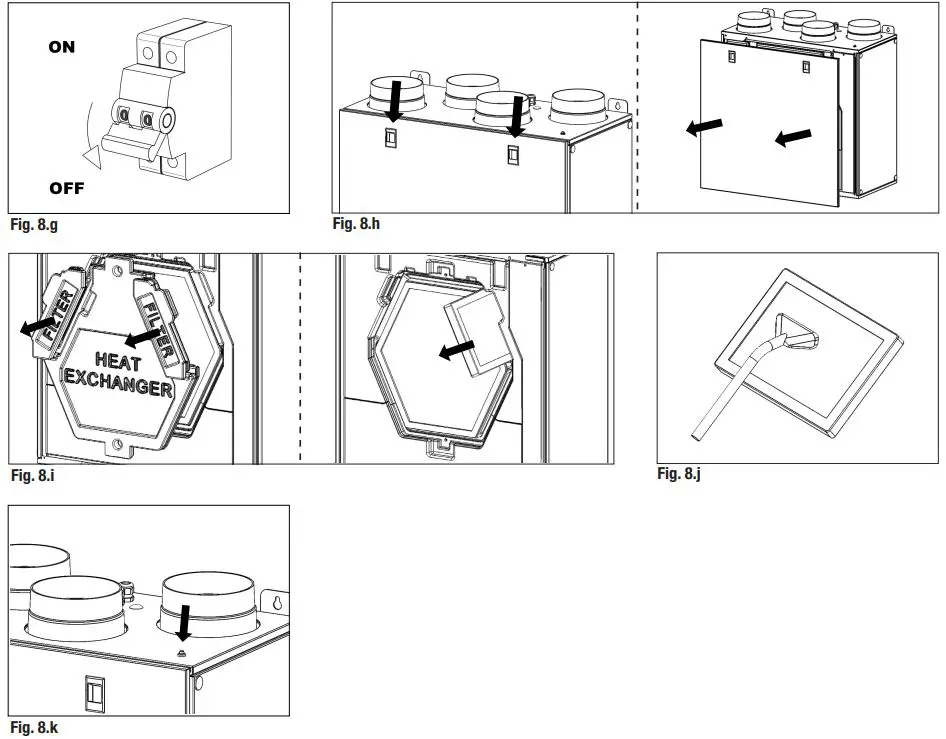 ON

OFF

Fig. 8.g

Fig. 8.h

FILTER

FILTER

HEAT EXCHANGER

Fig. 8.i

Fig. 8.j

Fig. 8.k