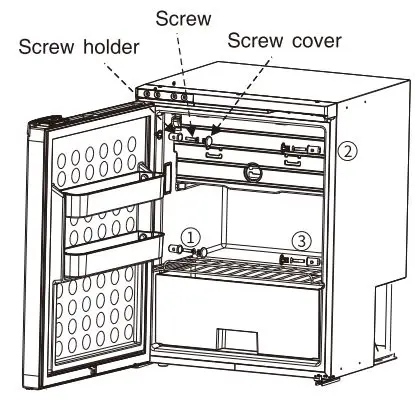 Screw
Screw holder
Screw cover
②
①
③