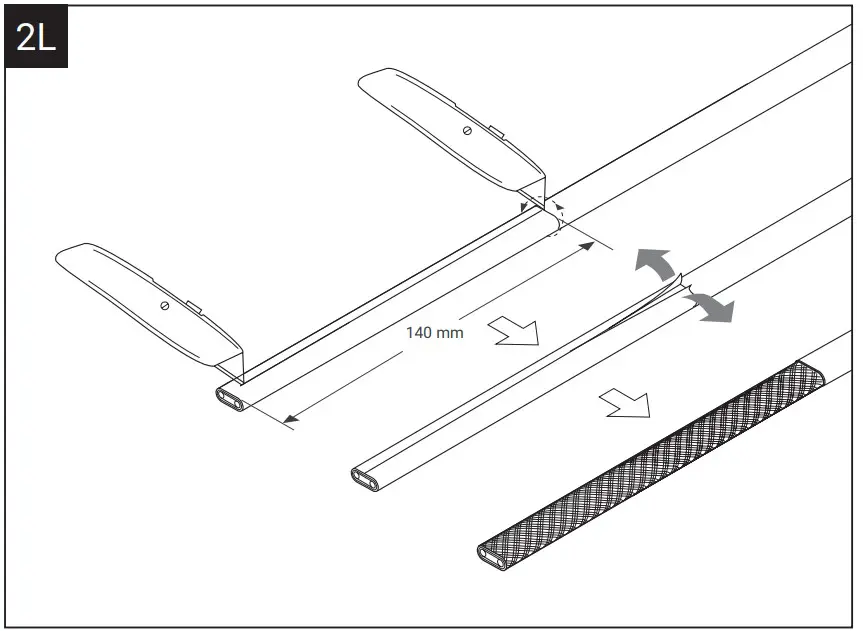 2L

140 mm