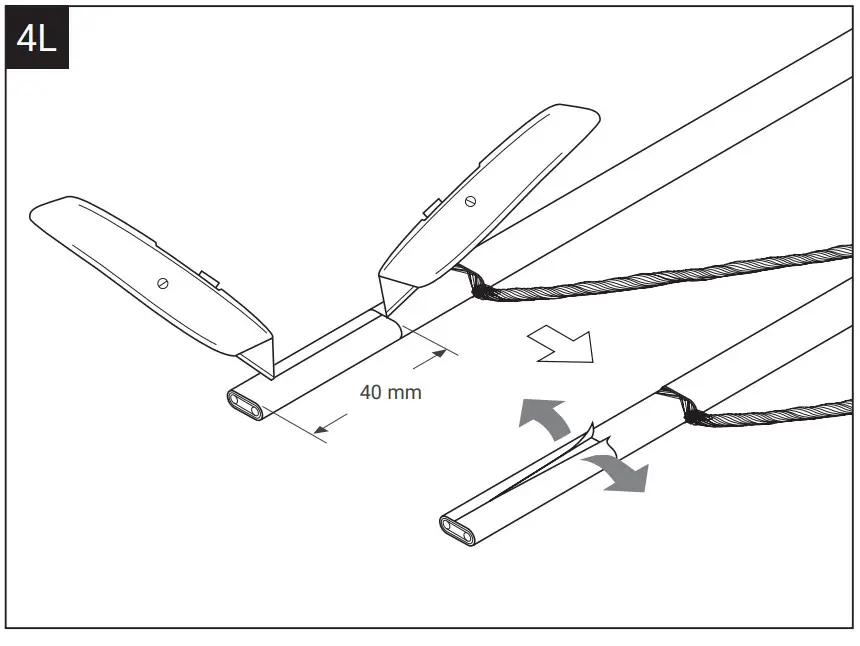 4L

40 mm