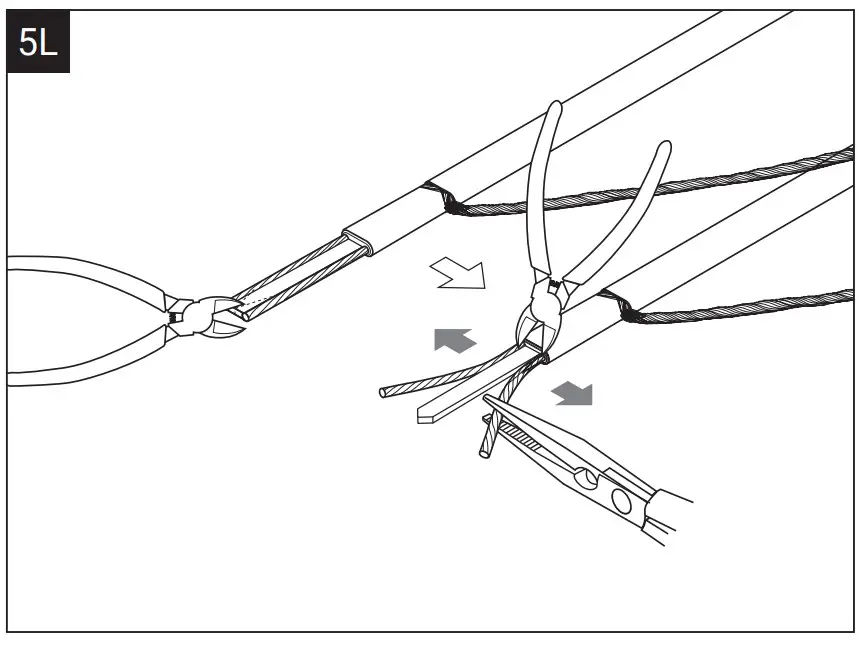 5L