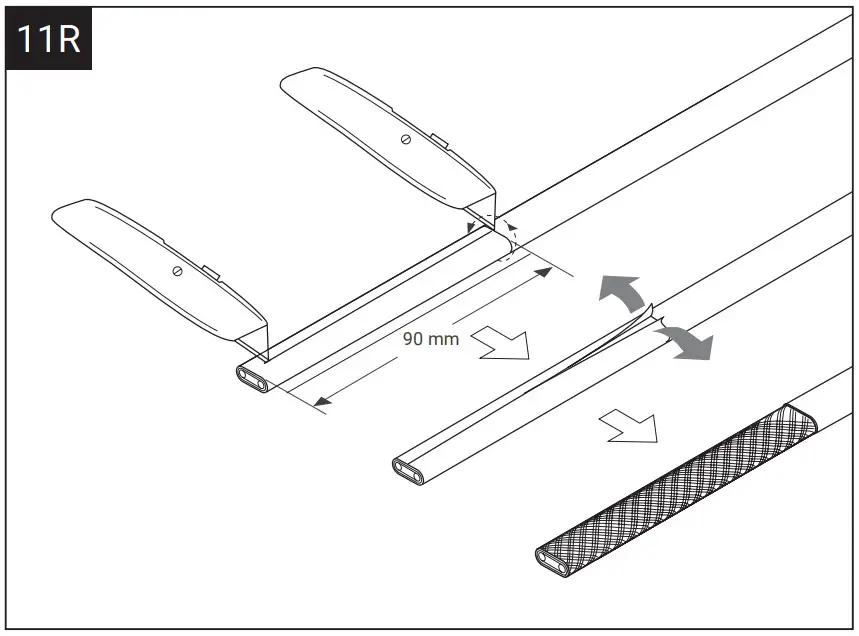 11R

90 mm