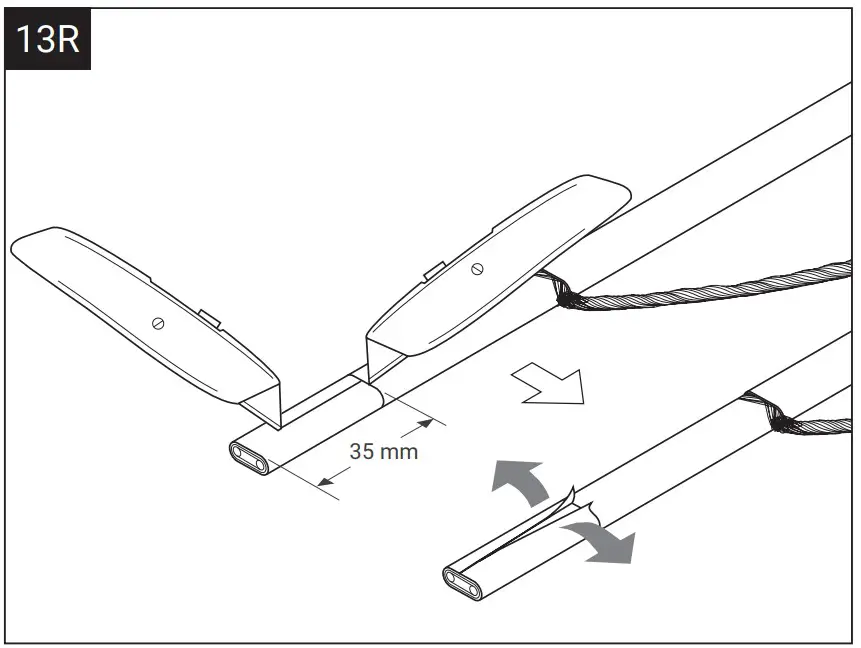 13R

35 mm