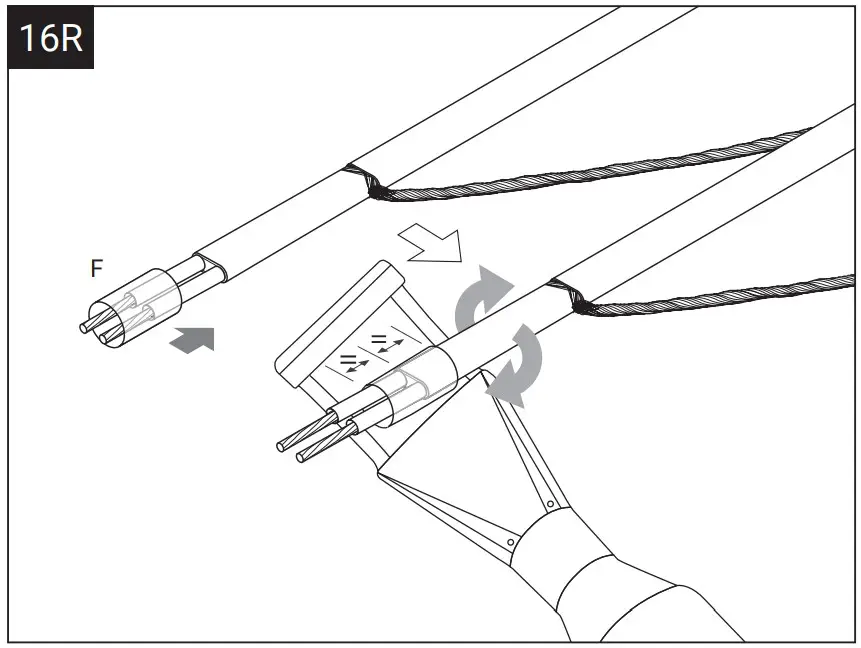 16R

F