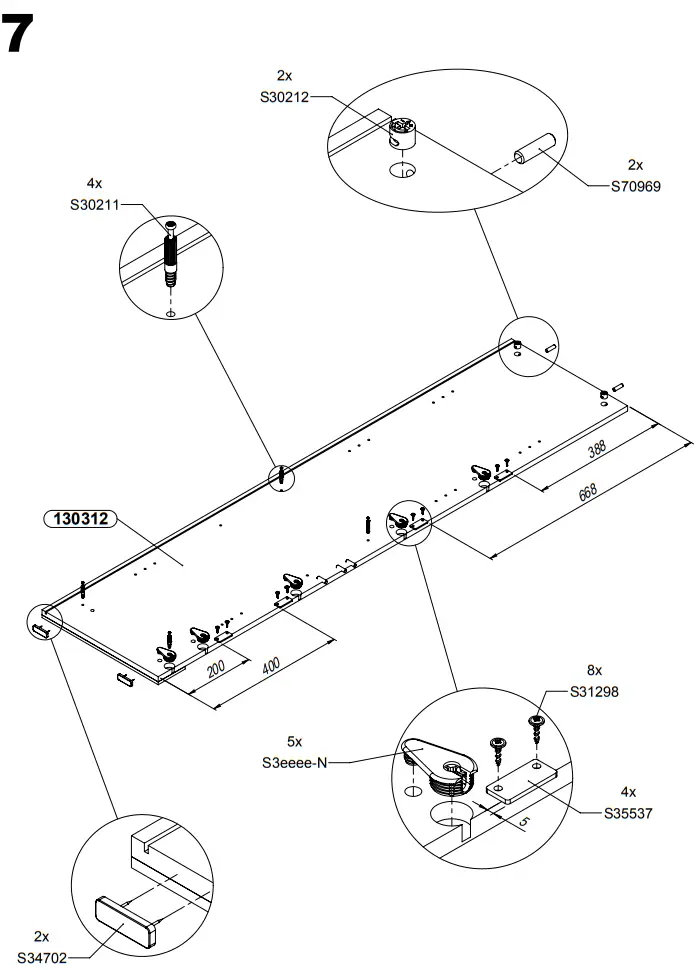 7

2x
S30212

2x
S70969

4x
S30211

130312

388

668

200

400

8x
S31298

5x
S3eeee-N

4x
S35537

5

2x
S34702