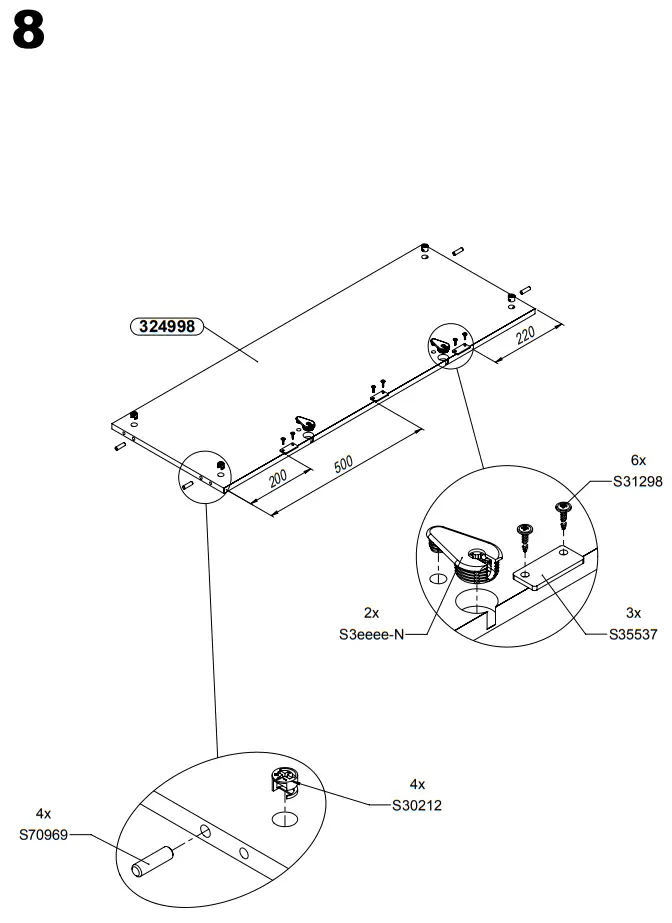 8

324998

220

200

500

6x
S31298

2x
S3eeee-N

3x
S35537

4x
S30212

4x
S70969