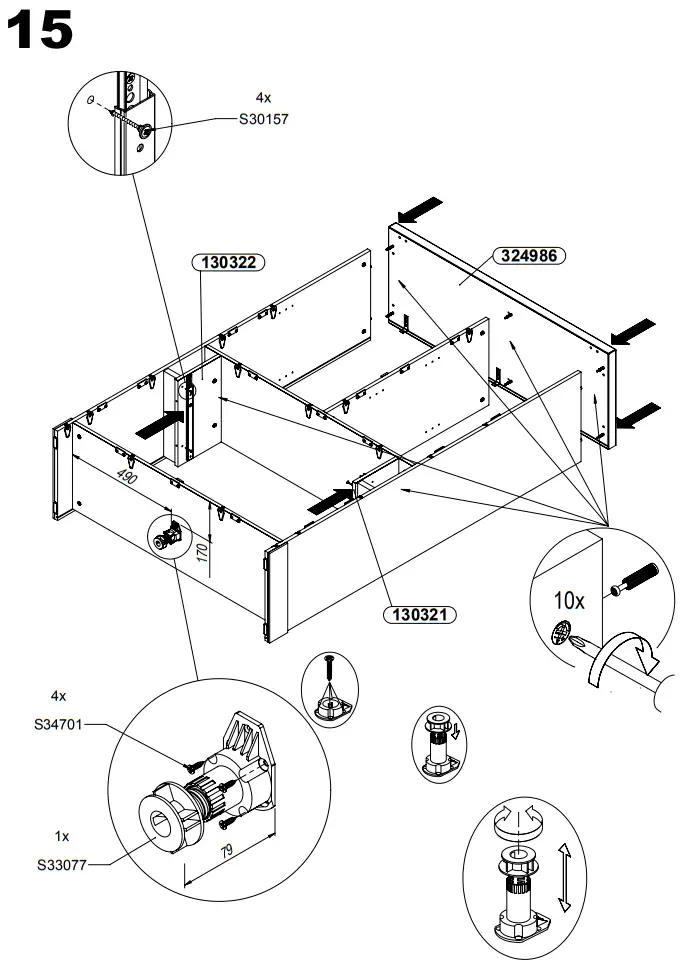 15

4x
S30157

130322

324986

490

170

130321

10x

4x
S34701

1x
S33077

79