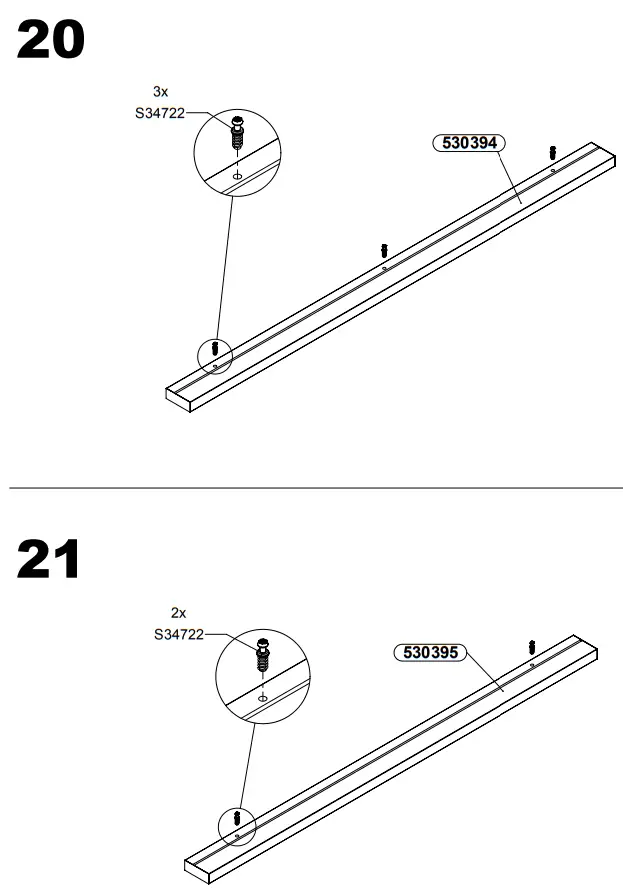 20

3x
S34722

530394

21

2x
S34722

530395