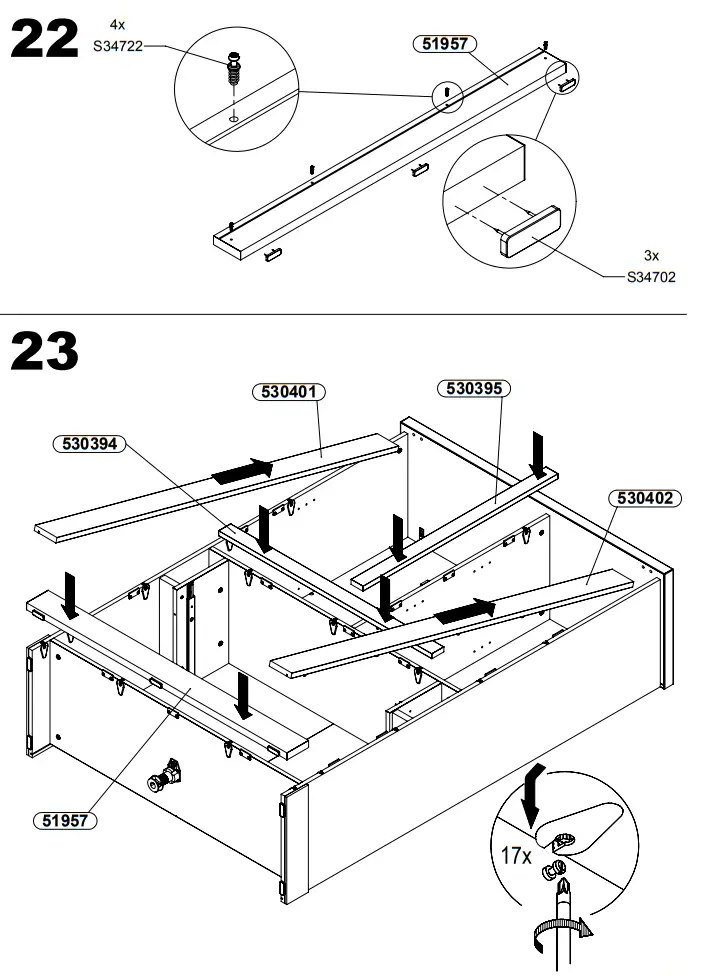 22

4x
S34722

51957

3x
S34702

23

530401

530395

530394

530402

51957

17x