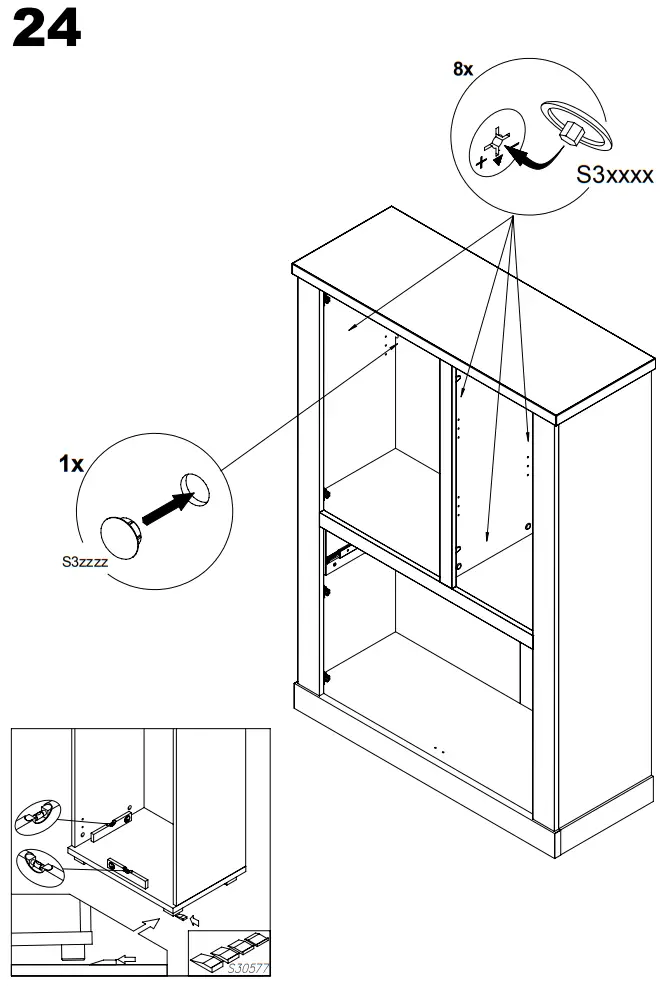 24

8x

S3xxxx

1x

S3zzzz

S30577