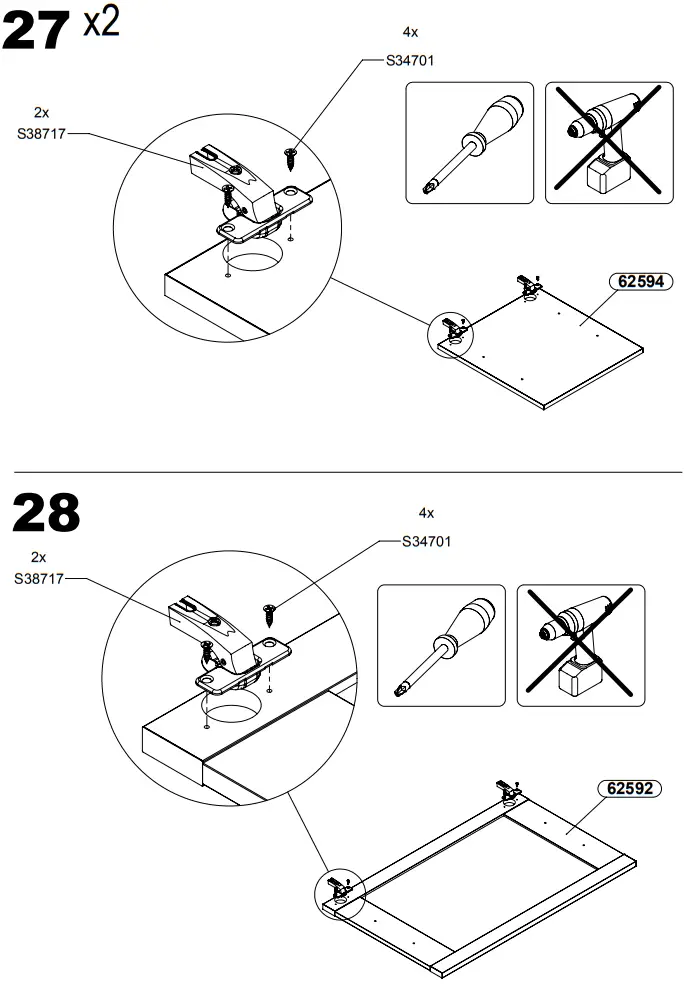 27 x2

4x
S34701

2x
S38717

62594

28

4x
S34701

2x
S38717

62592