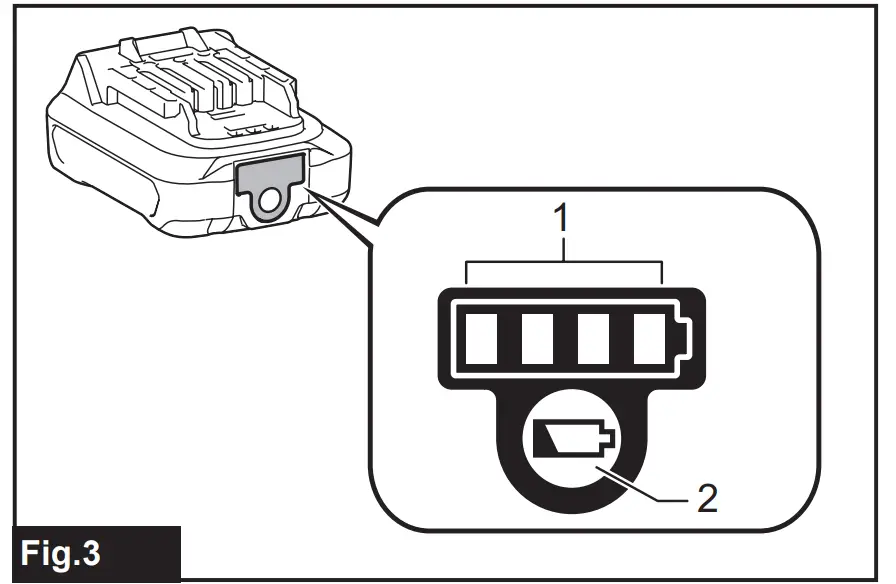 1
2
Fig.3