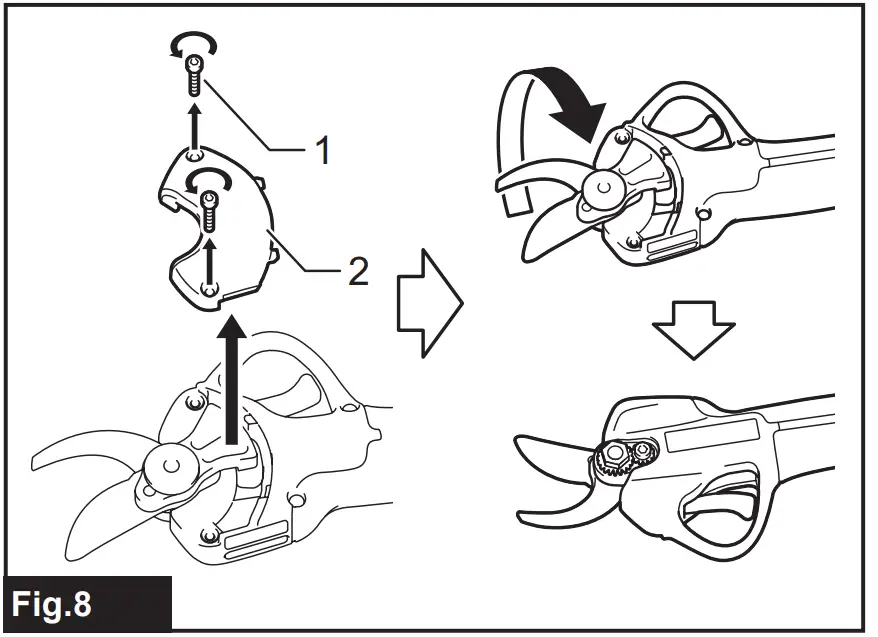 1
2
Fig.8