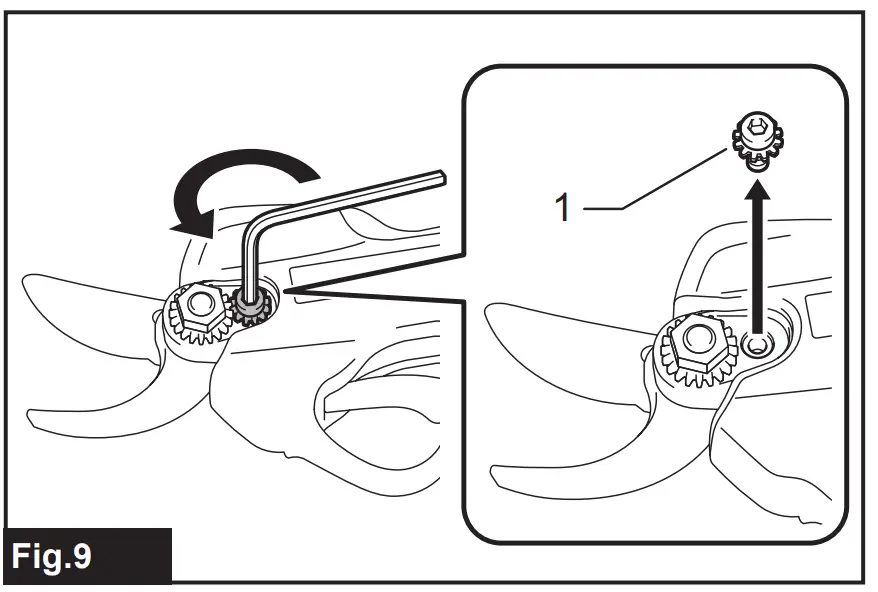 1

Fig.9