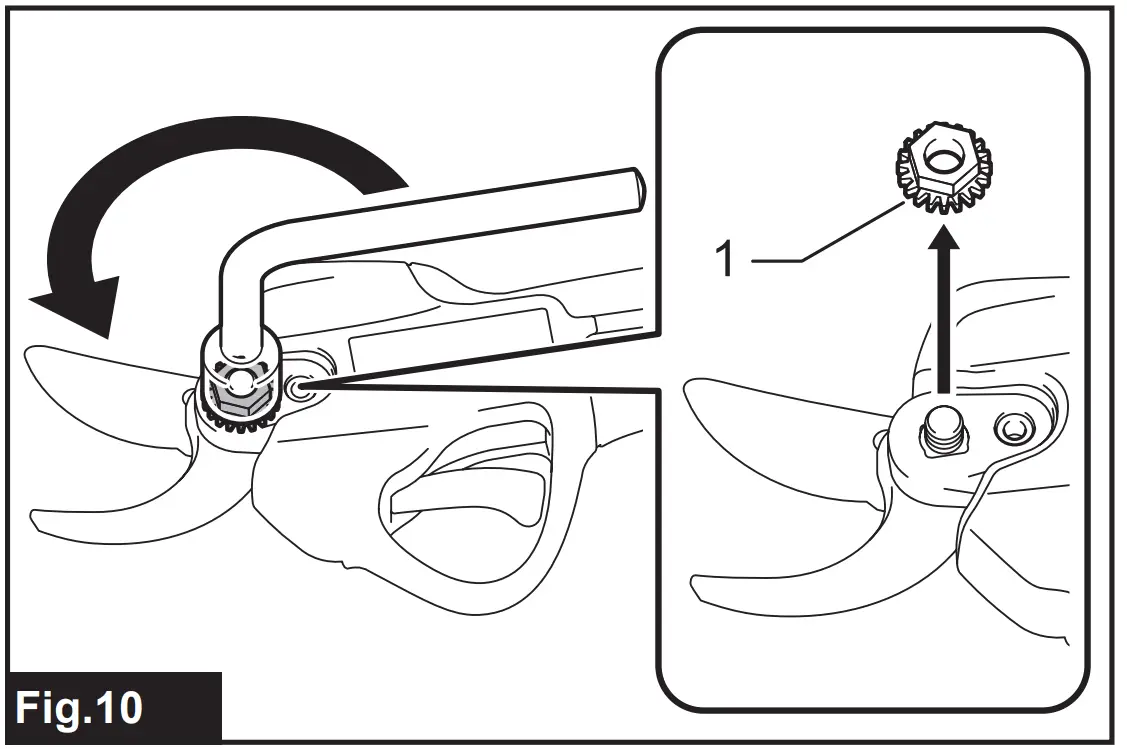 1

Fig.10