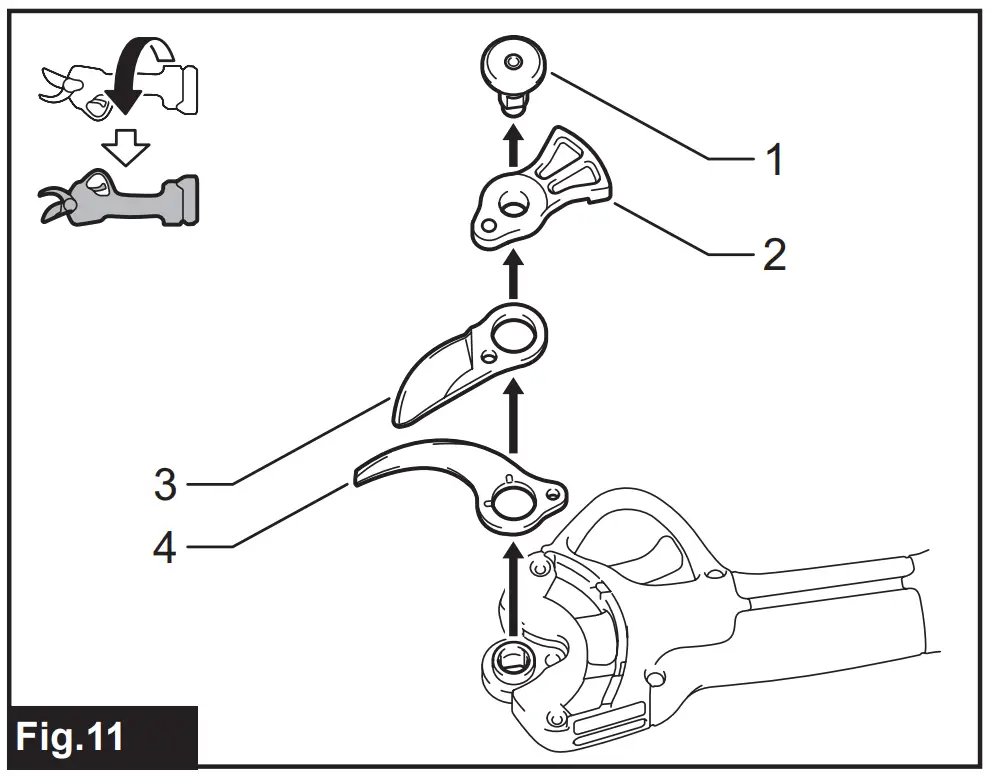 1
2
3
4
Fig.11