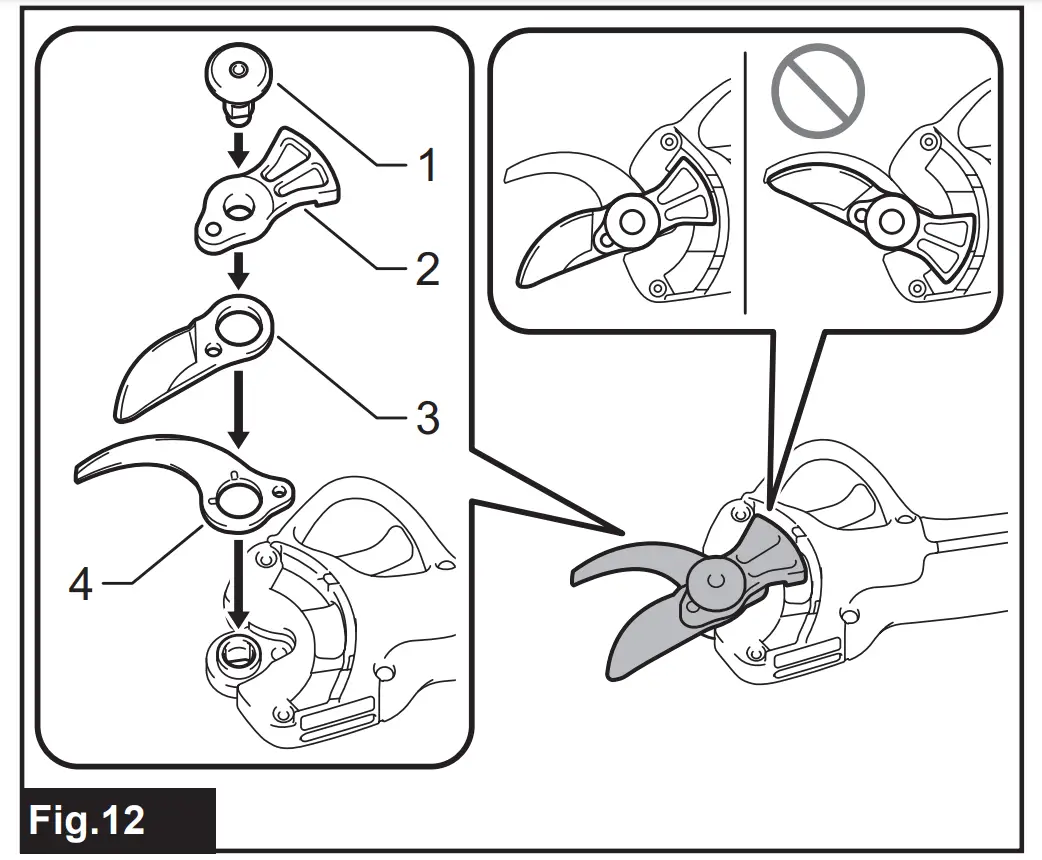 1
2
3
4
Fig.12