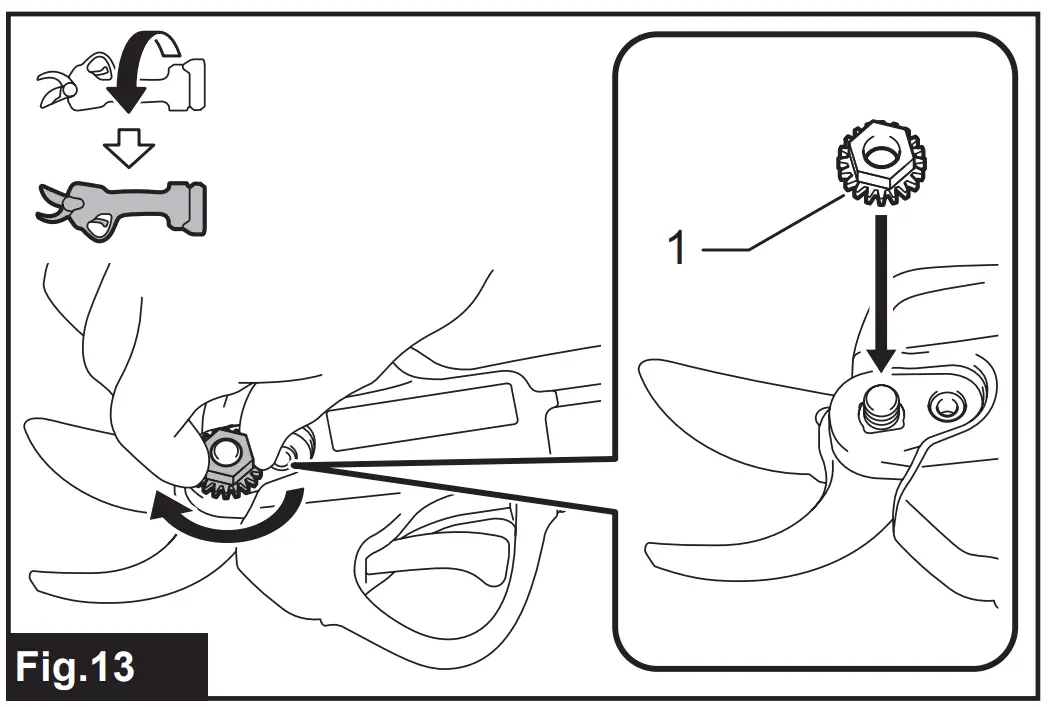 1

Fig.13