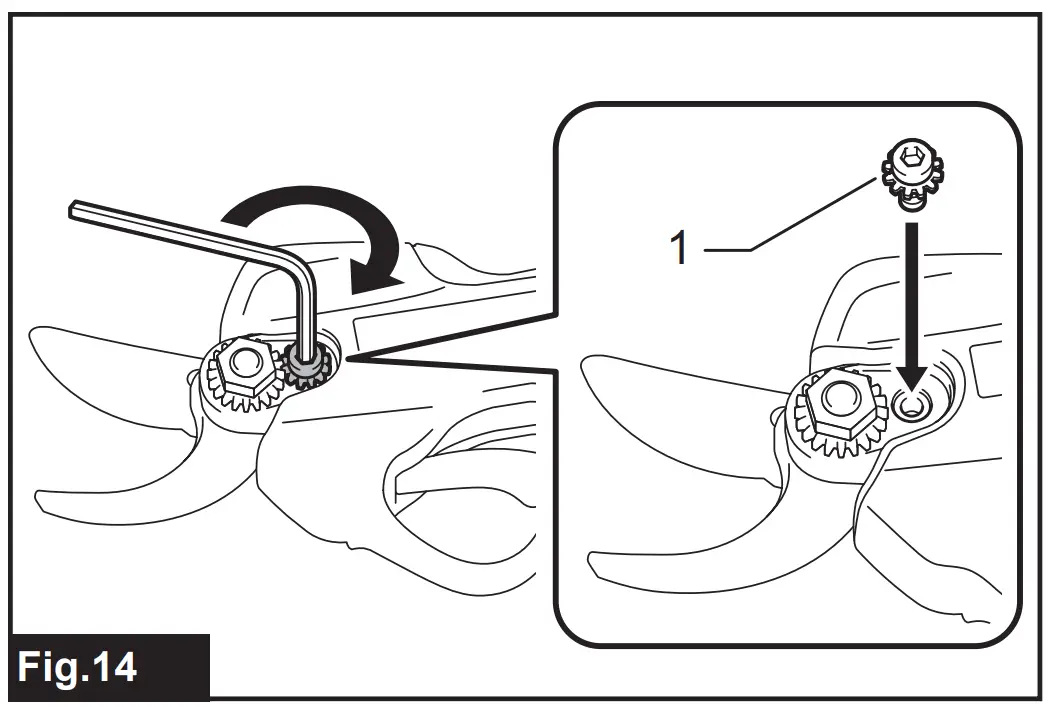 1

Fig.14