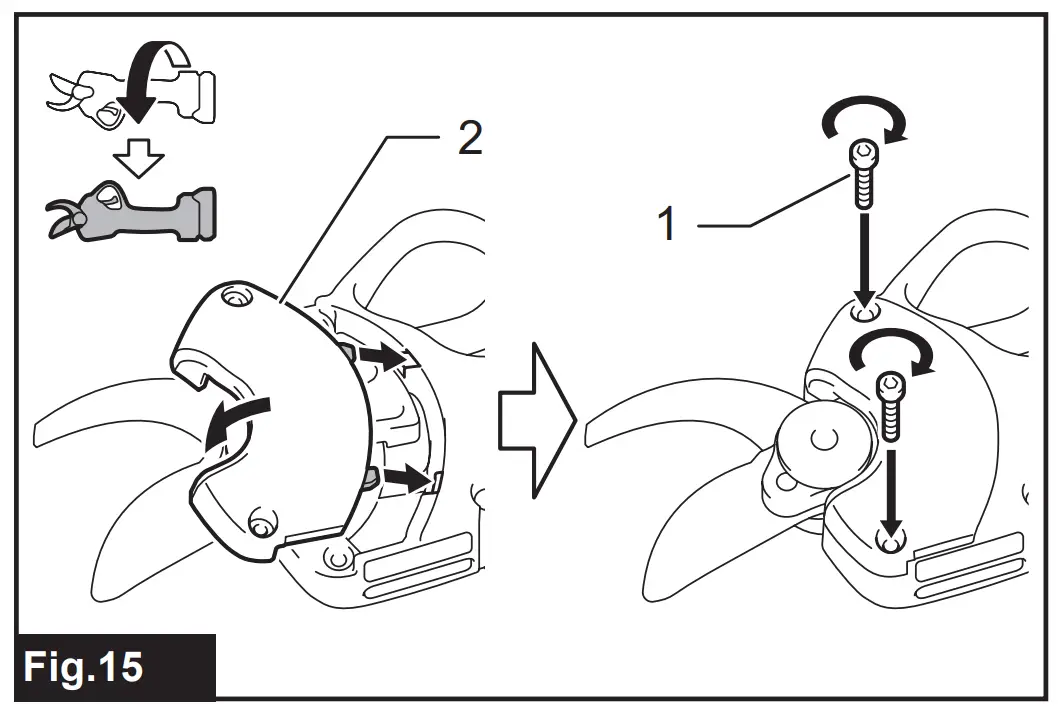 2

1

Fig.15