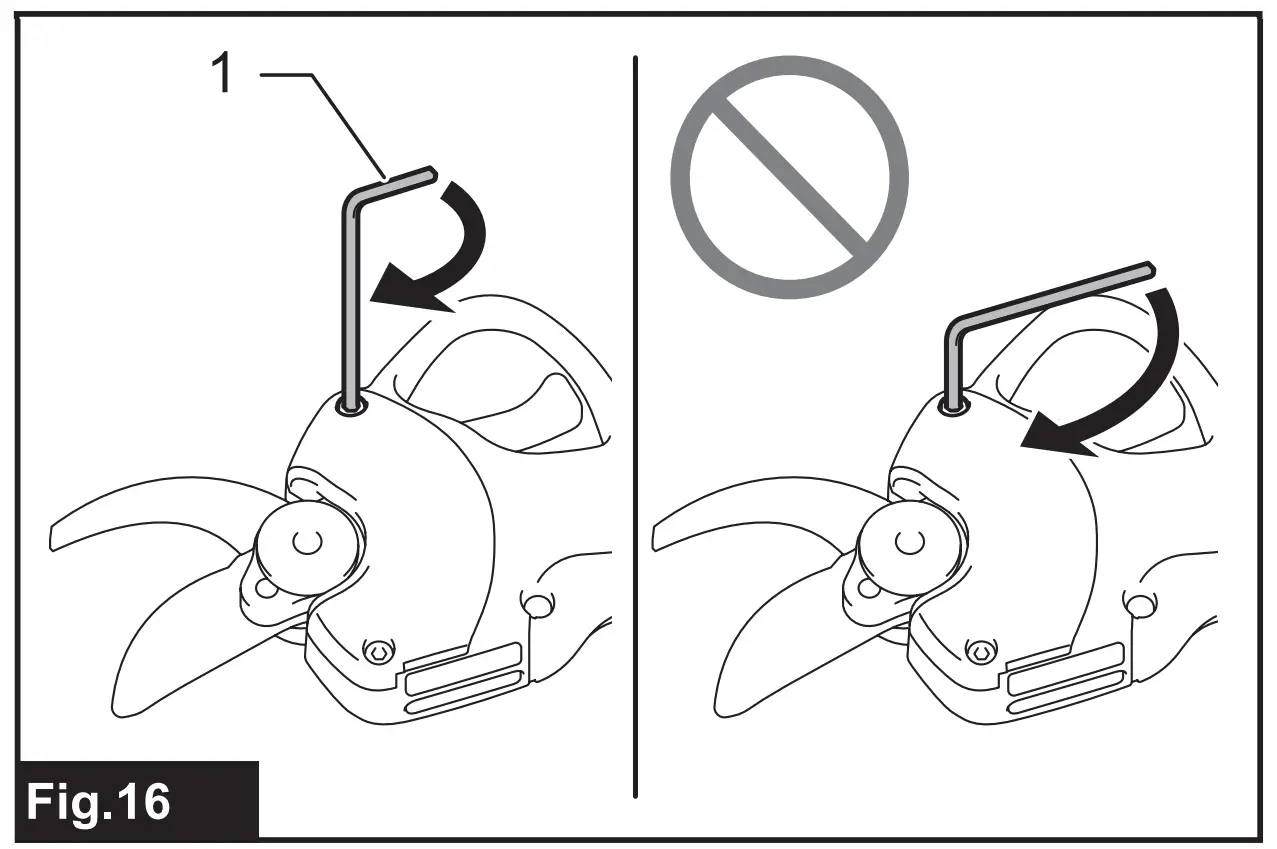 1

Fig.16