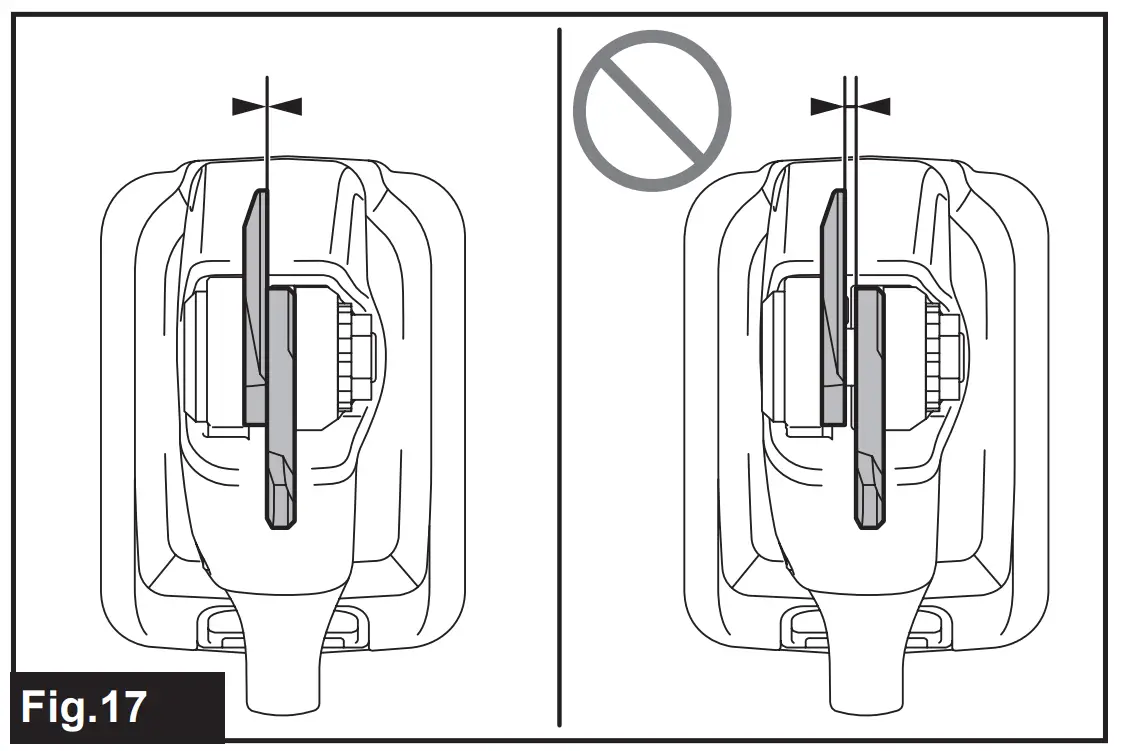 Fig.17