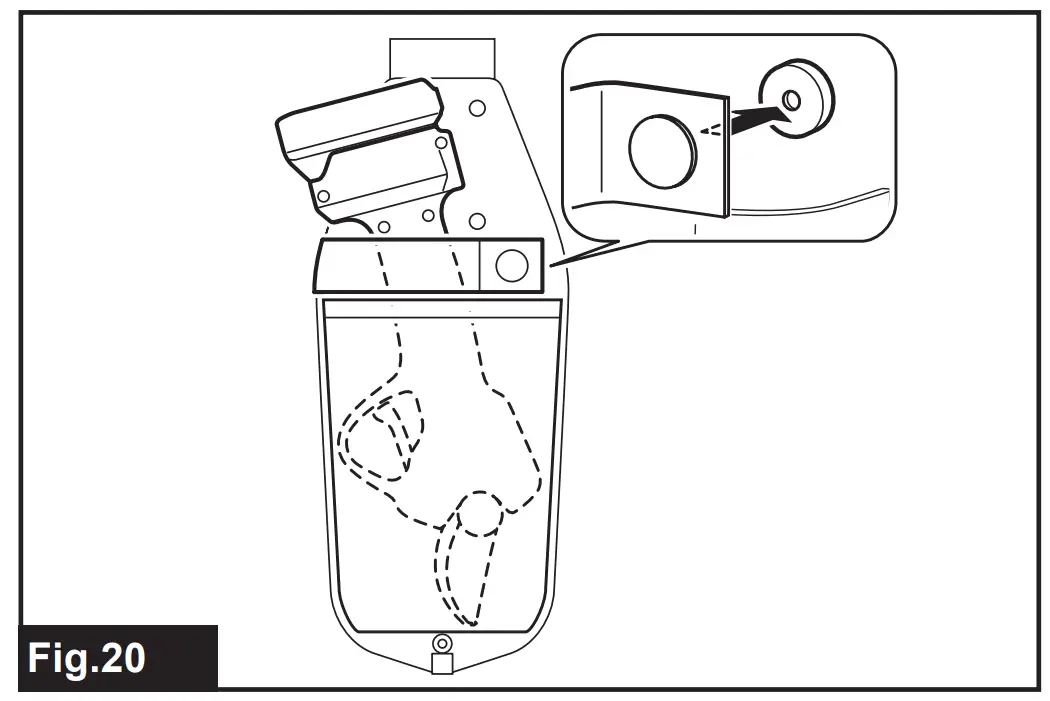 Fig.20