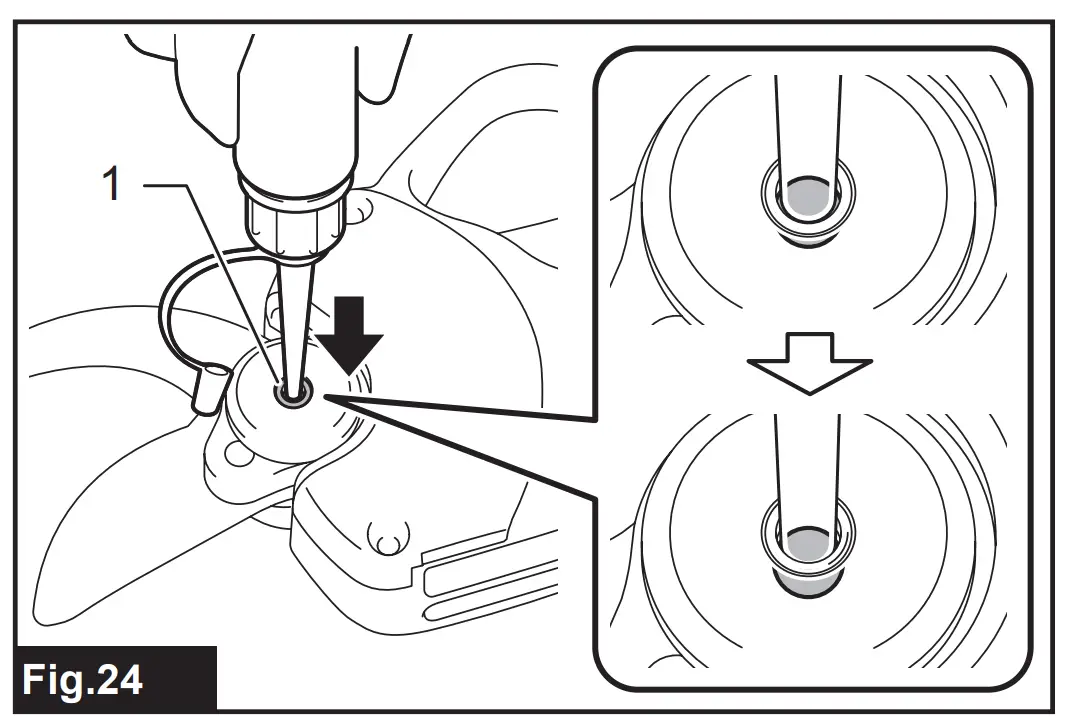 1

Fig.24